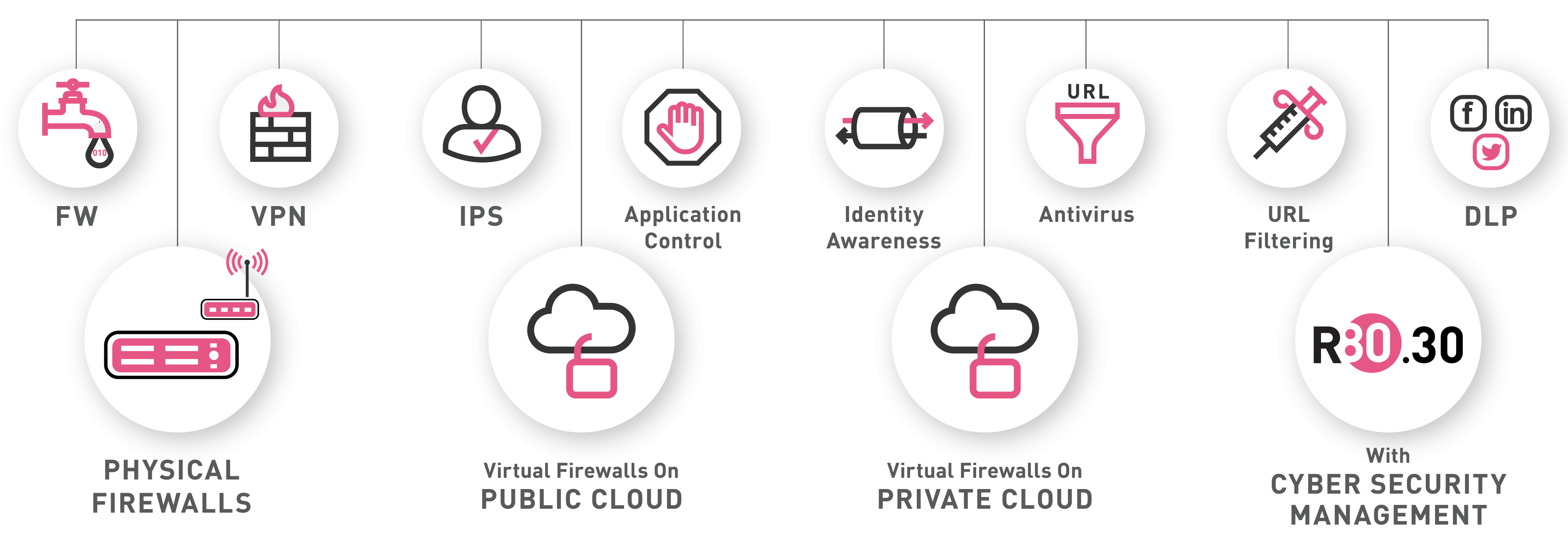 010

FW

VPN

IPS

Application Control

Identity Awareness

URL

Antivirus

URL Filtering

f in

DLP

PHYSICAL FIREWALLS

Virtual Firewalls On
PUBLIC CLOUD

Virtual Firewalls On
PRIVATE CLOUD

R80.30

With
CYBER SECURITY MANAGEMENT