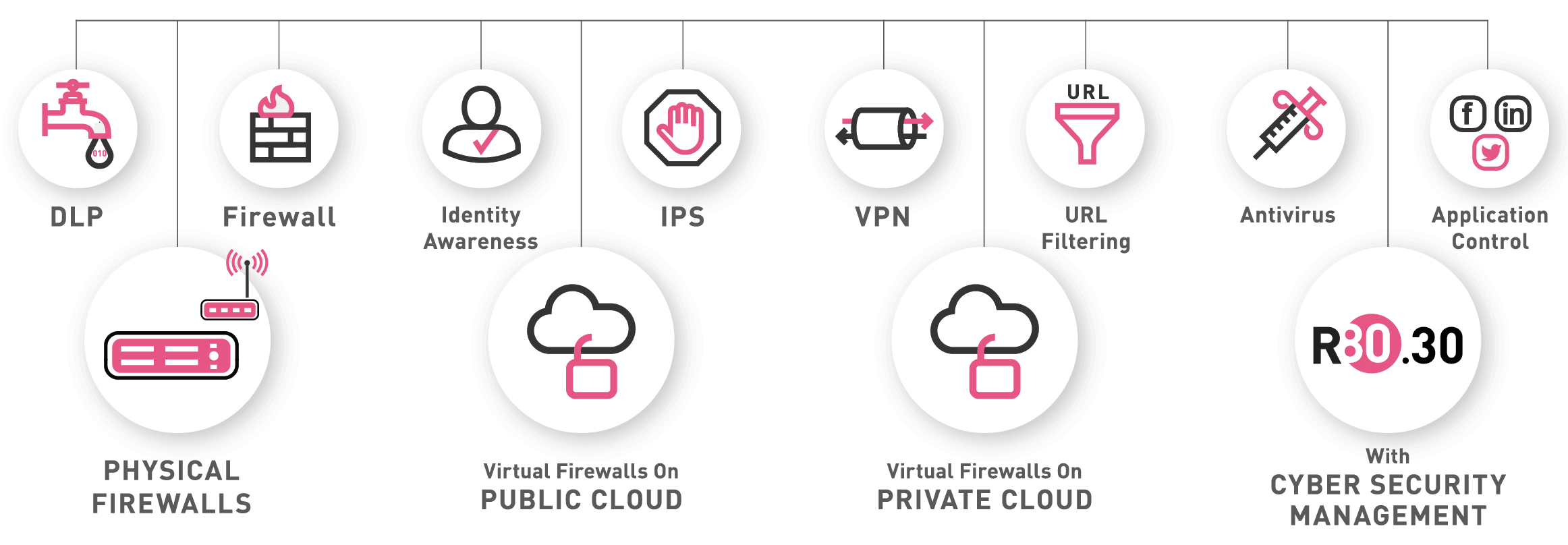 010

DLP

Firewall

Identity Awareness

IPS

VPN

URL

URL Filtering

Antivirus

f in

Application Control

PHYSICAL FIREWALLS

Virtual Firewalls On
PUBLIC CLOUD

Virtual Firewalls On
PRIVATE CLOUD

R80.30

With
CYBER SECURITY MANAGEMENT